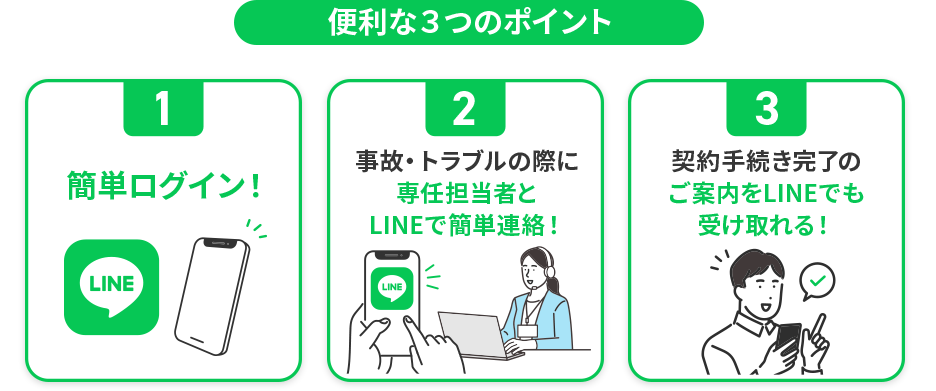 便利な３つのポイント

1

簡単ログイン！

LINE

2

事故・トラブルの際に
専任担当者と
LINEで簡単連絡！

LINE

3

契約手続き完了の
ご案内をLINEでも
受け取れる！