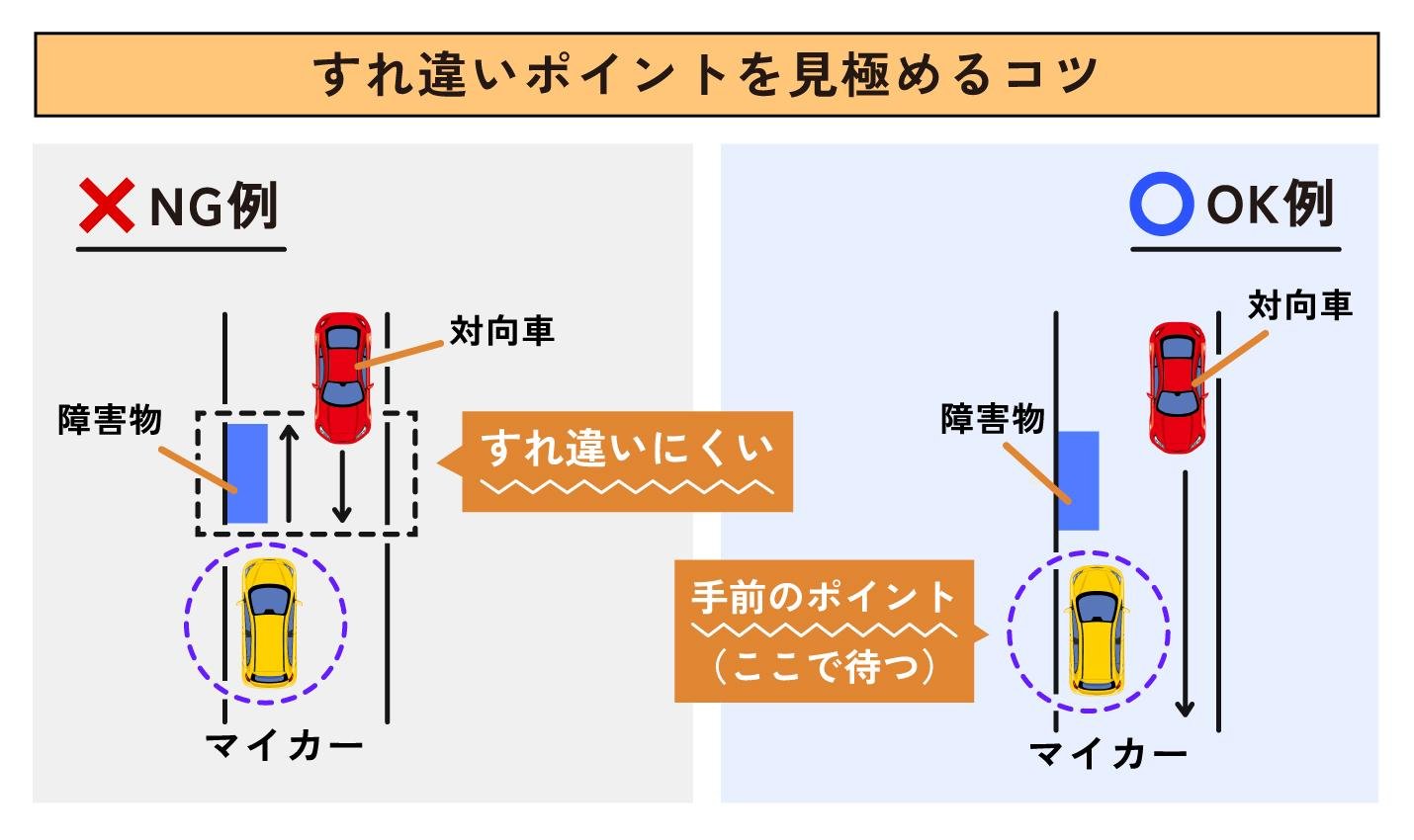 すれ違いポイントを見極めるコツ

NG例

対向車

障害物

すれ違いにくい

マイカー

OK例

対向車

障害物

手前のポイント
（ここで待つ）

マイカー